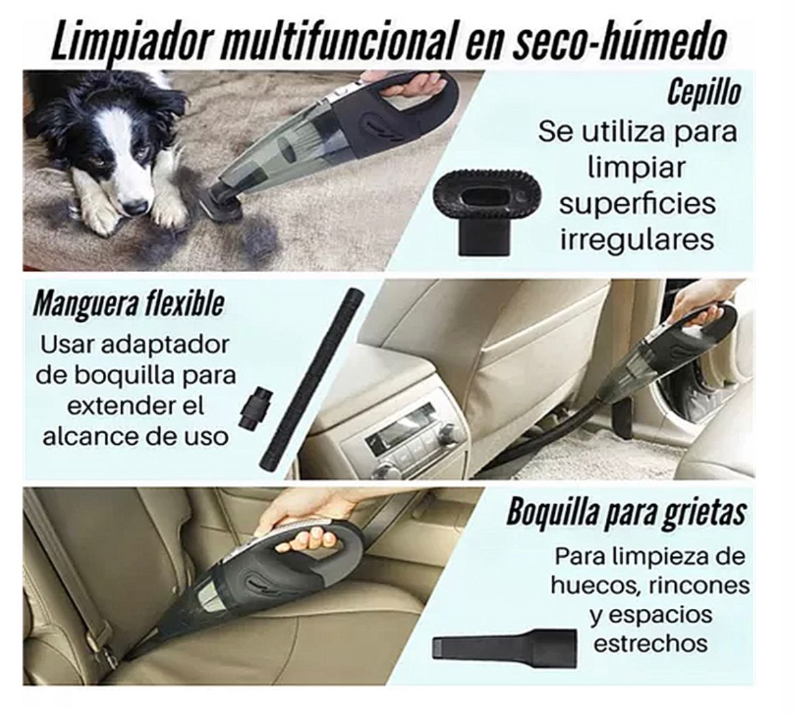 Limpiador multifuncional en seco-húmedo

Cepillo
Se utiliza para limpiar superficies irregulares

Manguera flexible
Usar adaptador de boquilla para extender el alcance de uso

Boquilla para grietas
Para limpieza de huecos, rincones y espacios estrechos